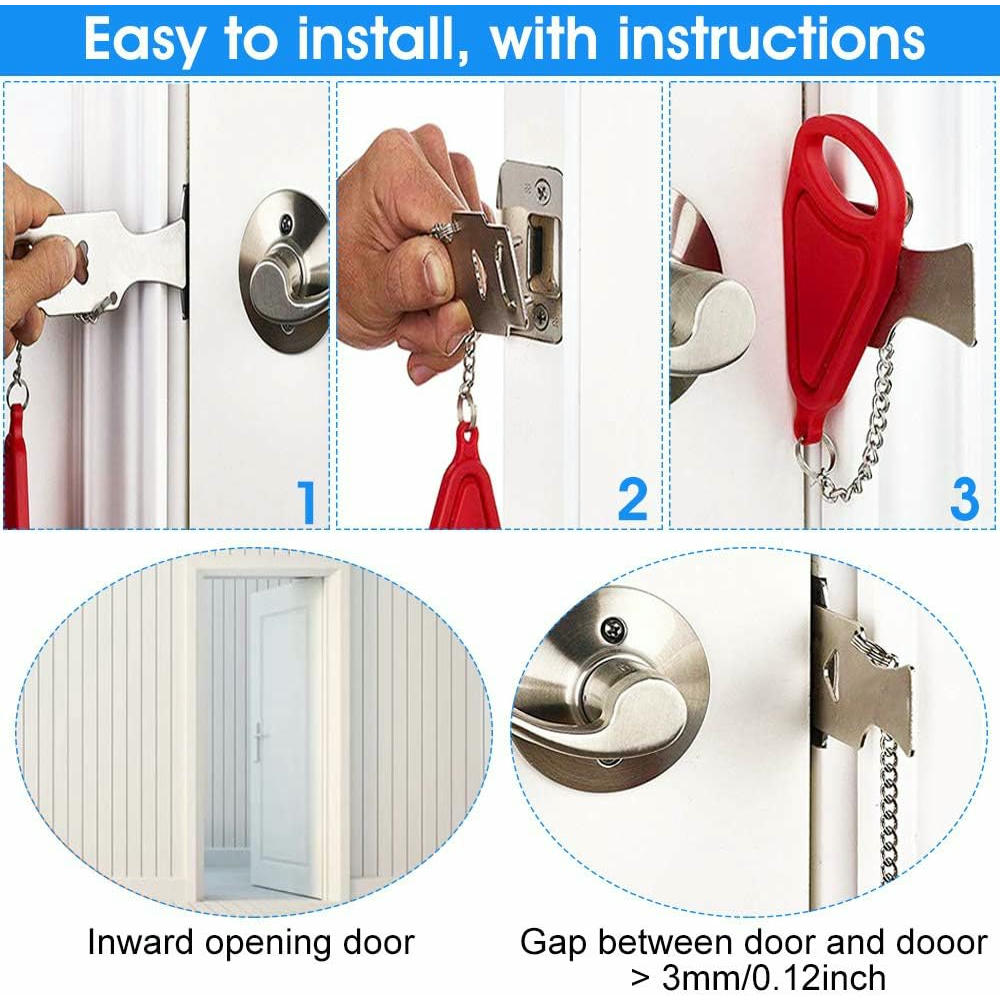 Easy to install, with instructions

1

2

3

Inward opening door

Gap between door and dooor > 3mm/0.12inch