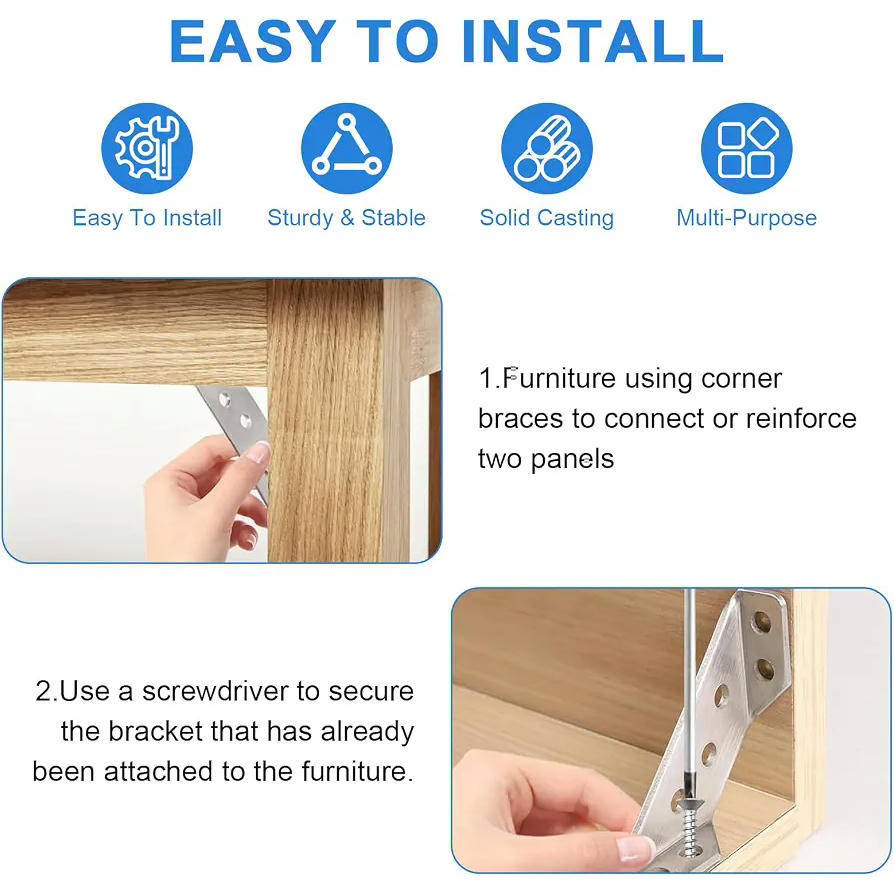 EASY TO INSTALL

Easy To Install

Sturdy & Stable

Solid Casting

Multi-Purpose

1.Furniture using corner braces to connect or reinforce two panels

2.Use a screwdriver to secure the bracket that has already been attached to the furniture.