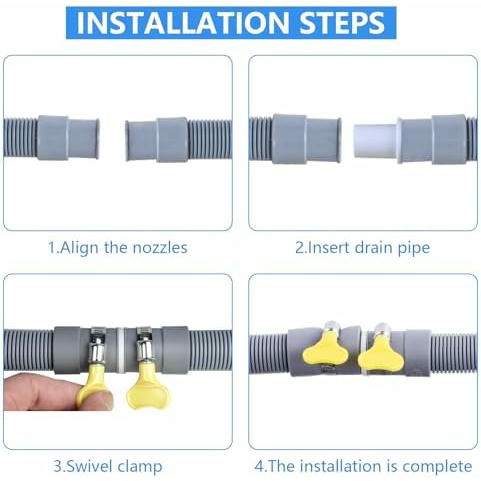 INSTALLATION STEPS

1.Align the nozzles

2.Insert drain pipe

3.Swivel clamp

4.The installation is complete