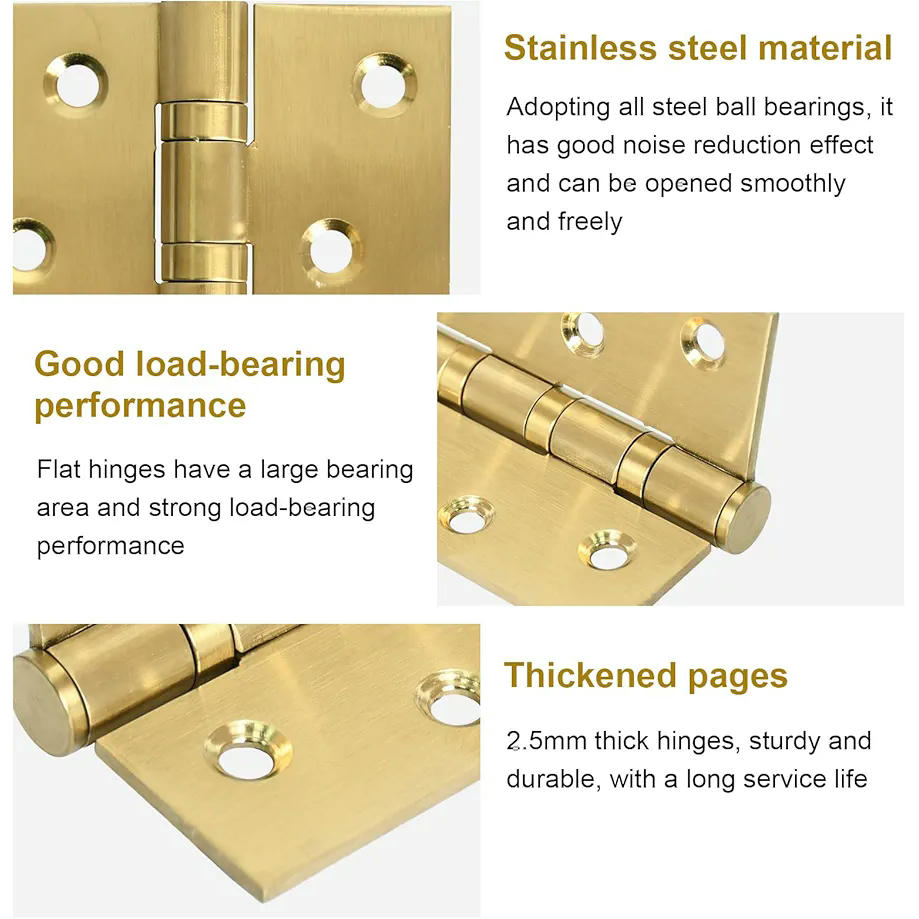 Stainless steel material

Adopting all steel ball bearings, it has good noise reduction effect and can be opened smoothly and freely

Good load-bearing performance

Flat hinges have a large bearing area and strong load-bearing performance

Thickened pages

2.5mm thick hinges, sturdy and durable, with a long service life