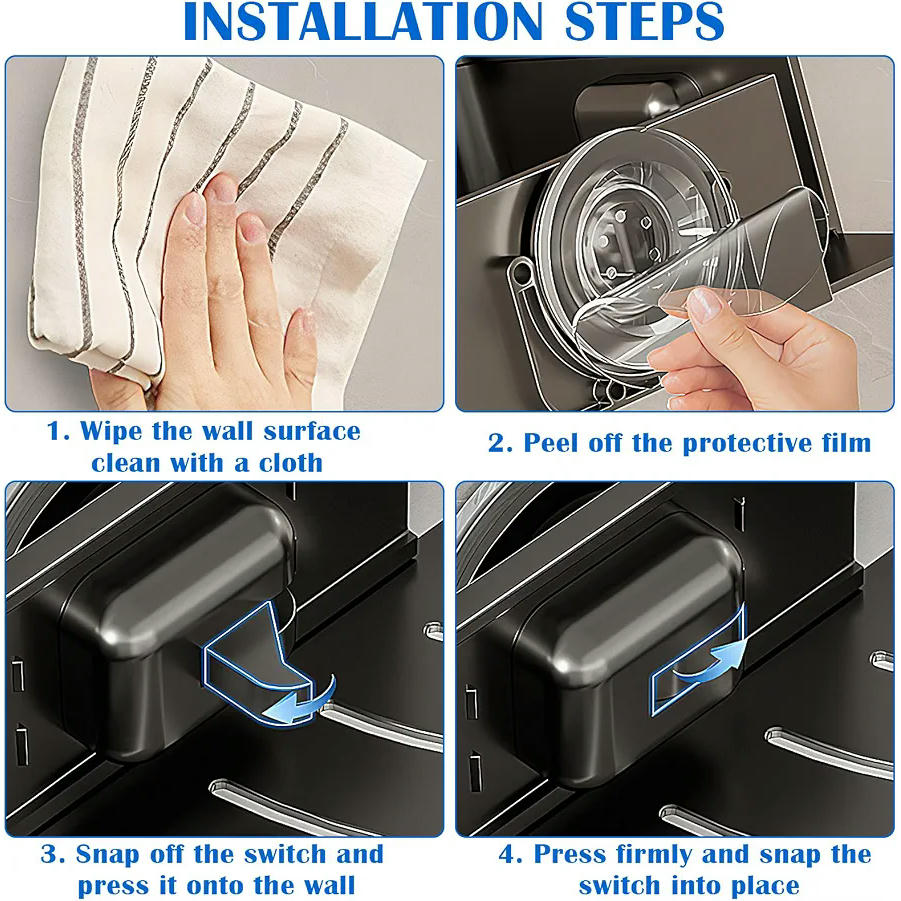 INSTALLATION STEPS

1. Wipe the wall surface clean with a cloth

2. Peel off the protective film

3. Snap off the switch and press it onto the wall

4. Press firmly and snap the switch into place