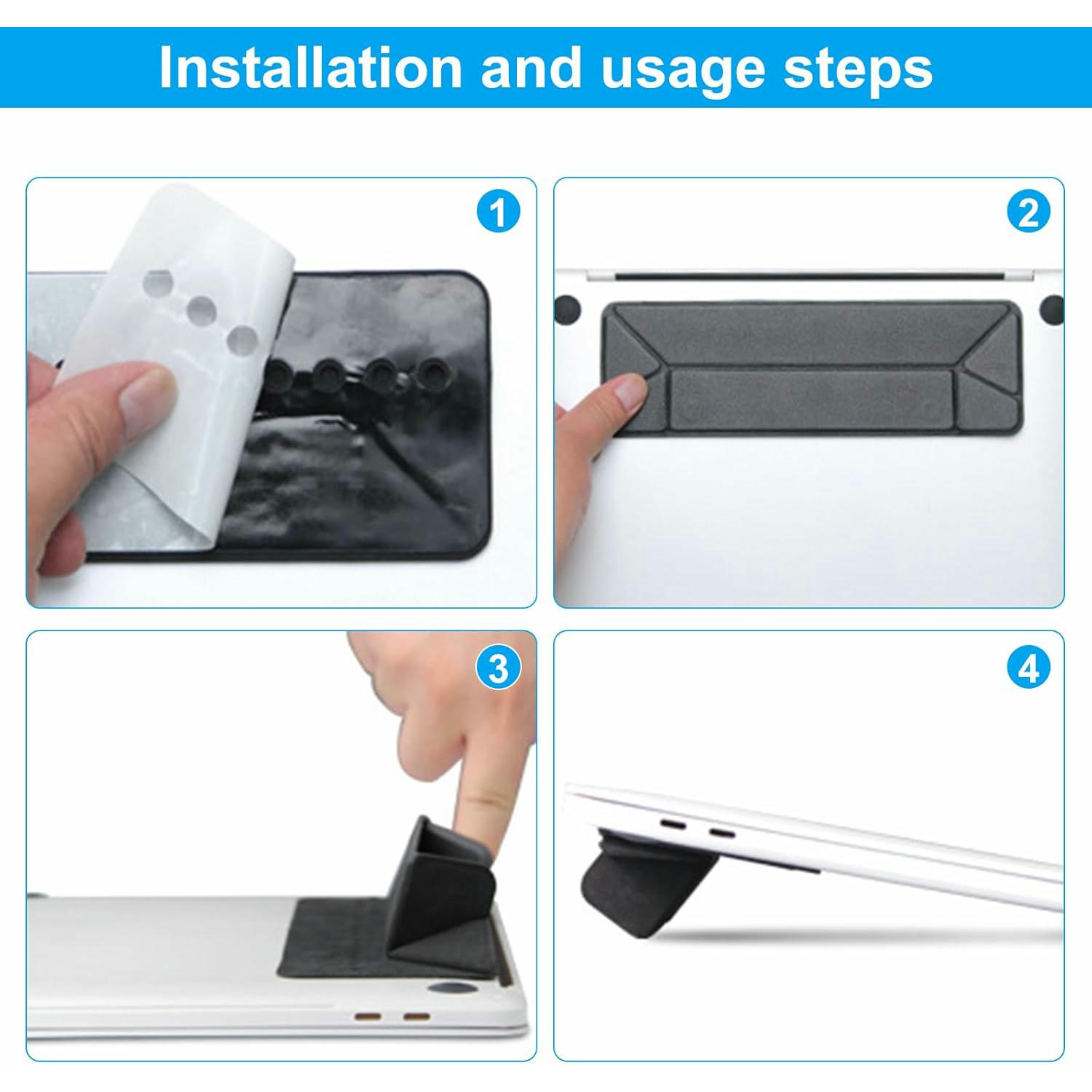 Installation and usage steps

1

2

3

4