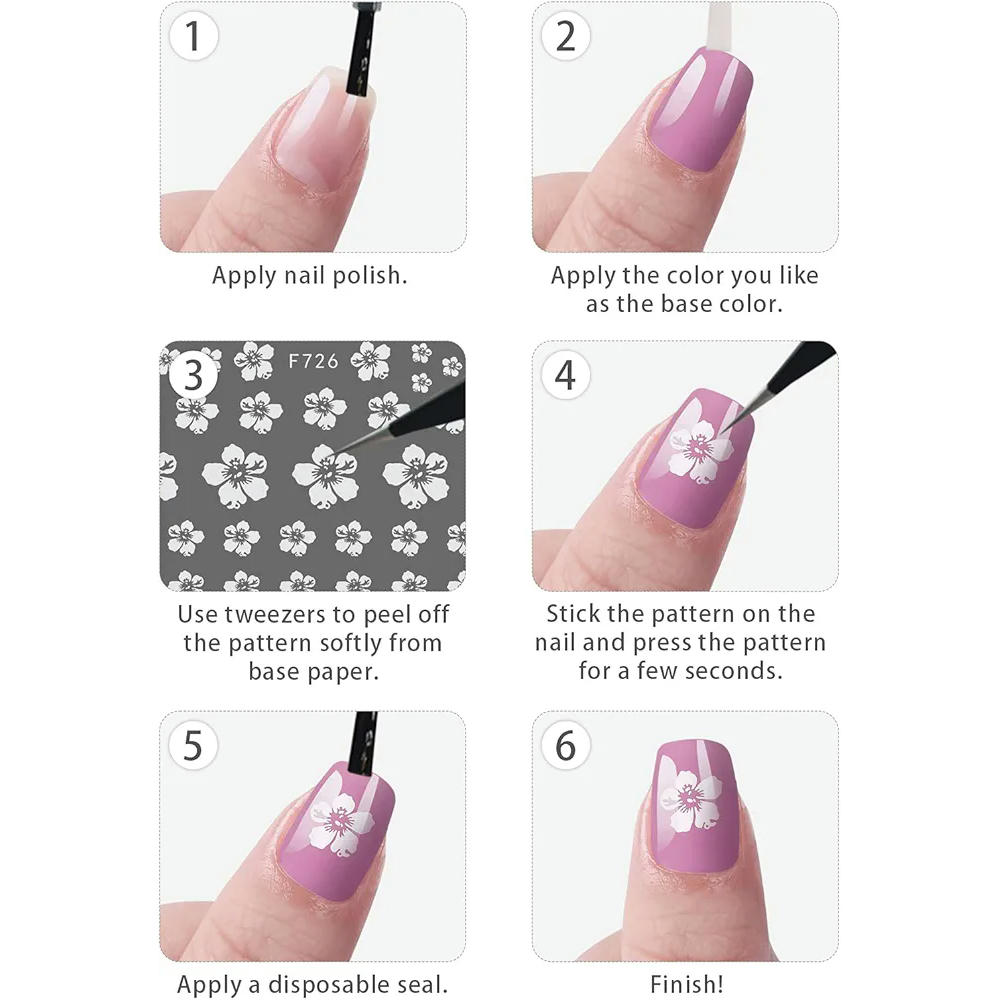 1

Apply nail polish.

2

Apply the color you like as the base color.

3

F726

Use tweezers to peel off the pattern softly from base paper.

4

Stick the pattern on the nail and press the pattern for a few seconds.

5

Apply a disposable seal.

6

Finish!