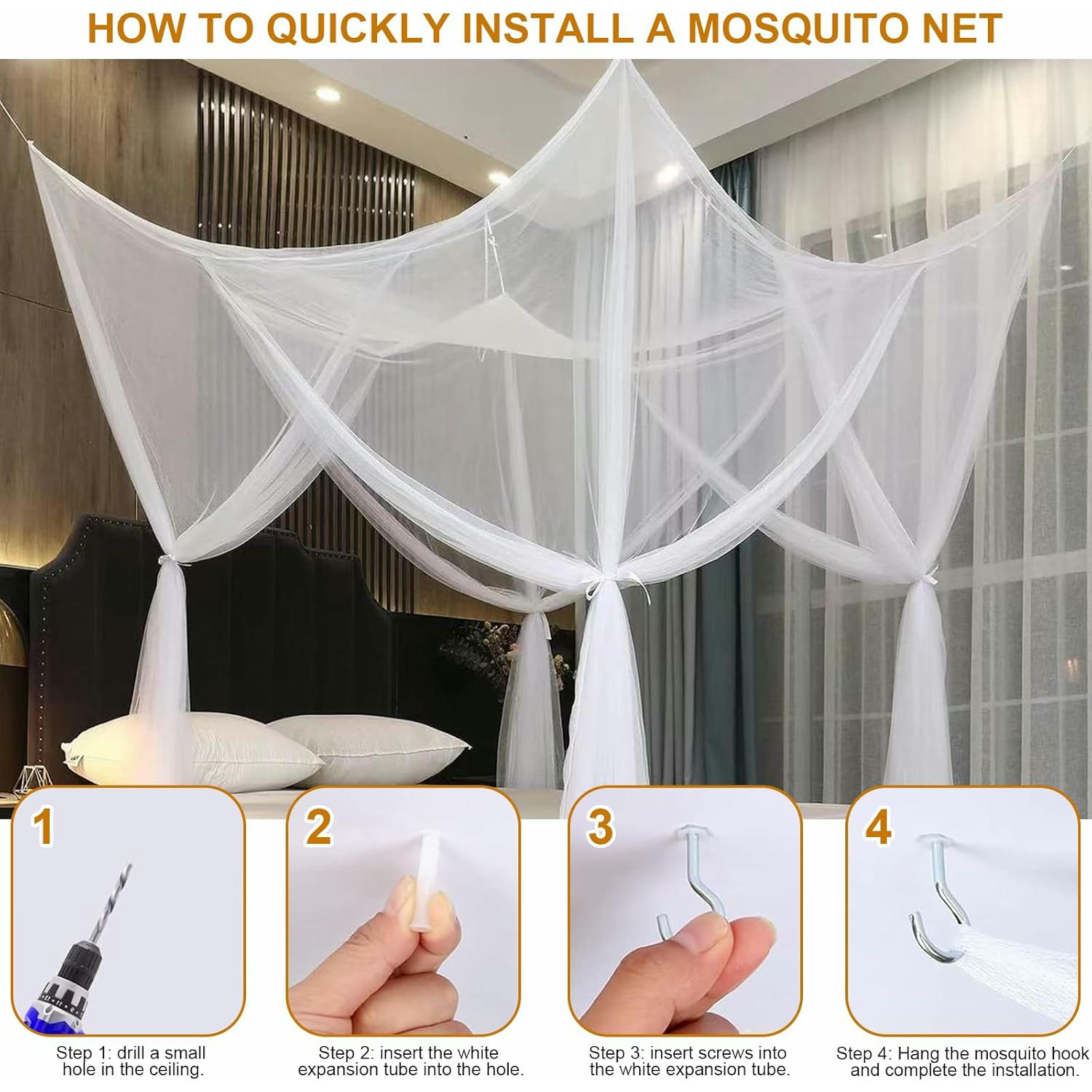 HOW TO QUICKLY INSTALL A MOSQUITO NET

1

Step 1: drill a small hole in the ceiling.

2

Step 2: insert the white expansion tube into the hole.

3

Step 3: insert screws into the white expansion tube.

4

Step 4: Hang the mosquito hook and complete the installation.