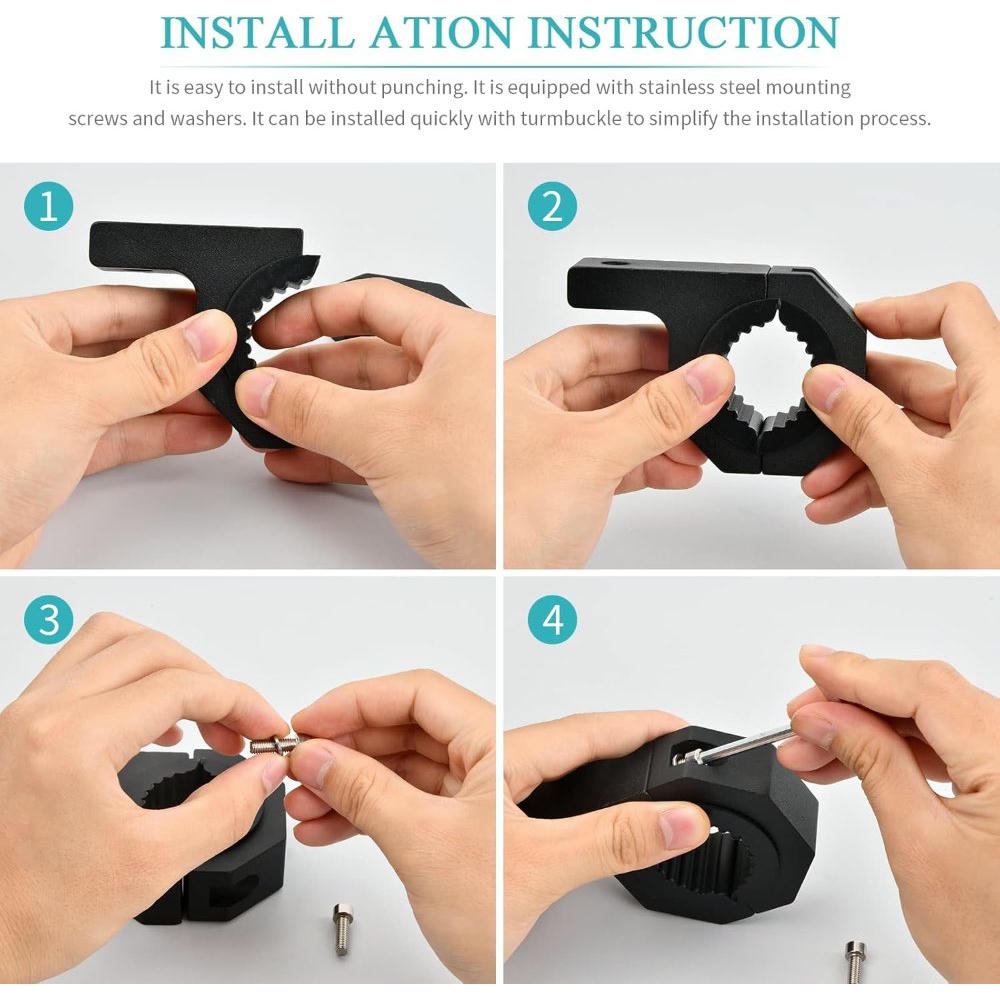 INSTALL ATION INSTRUCTION

It is easy to install without punching. It is equipped with stainless steel mounting screws and washers. It can be installed quickly with turmbuckle to simplify the installation process.

1

2

3

4