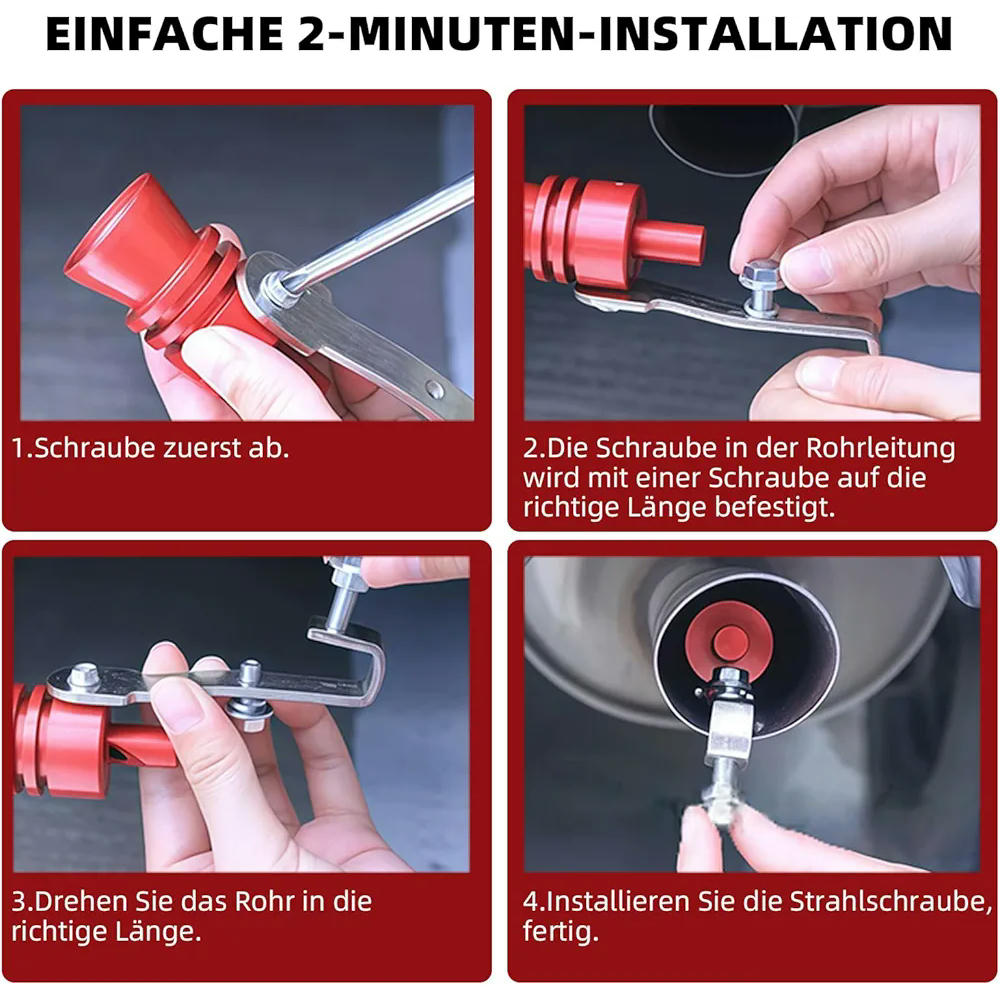 EINFACHE 2-MINUTEN-INSTALLATION

1.Schraube zuerst ab.

2.Die Schraube in der Rohrleitung wird mit einer Schraube auf die richtige Länge befestigt.

3.Drehen Sie das Rohr in die richtige Länge.

4.Installieren Sie die Strahlschraube, fertig.