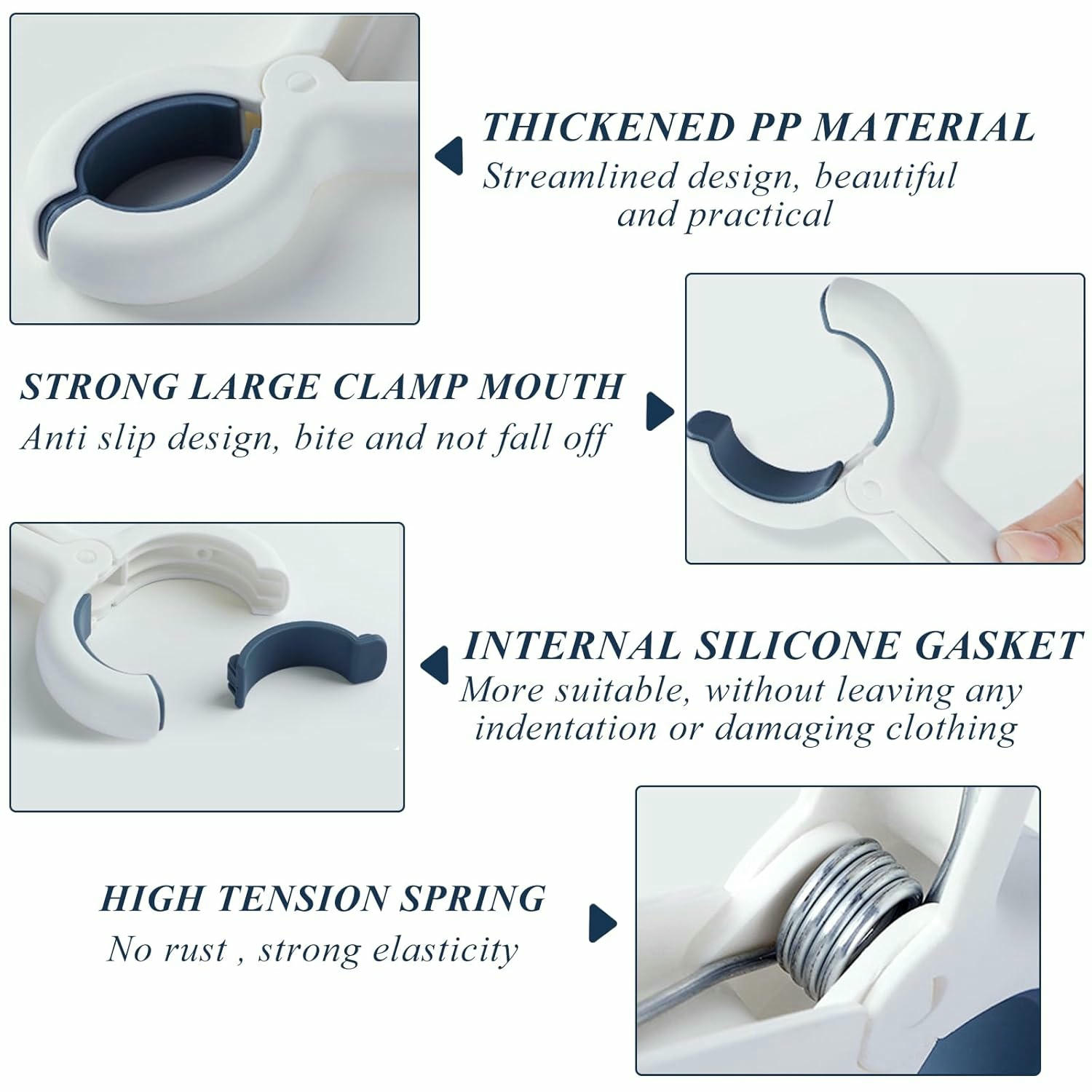 THICKENED PP MATERIAL
Streamlined design, beautiful and practical

STRONG LARGE CLAMP MOUTH
Anti slip design, bite and not fall off

INTERNAL SILICONE GASKET
More suitable, without leaving any indentation or damaging clothing

HIGH TENSION SPRING
No rust , strong elasticity