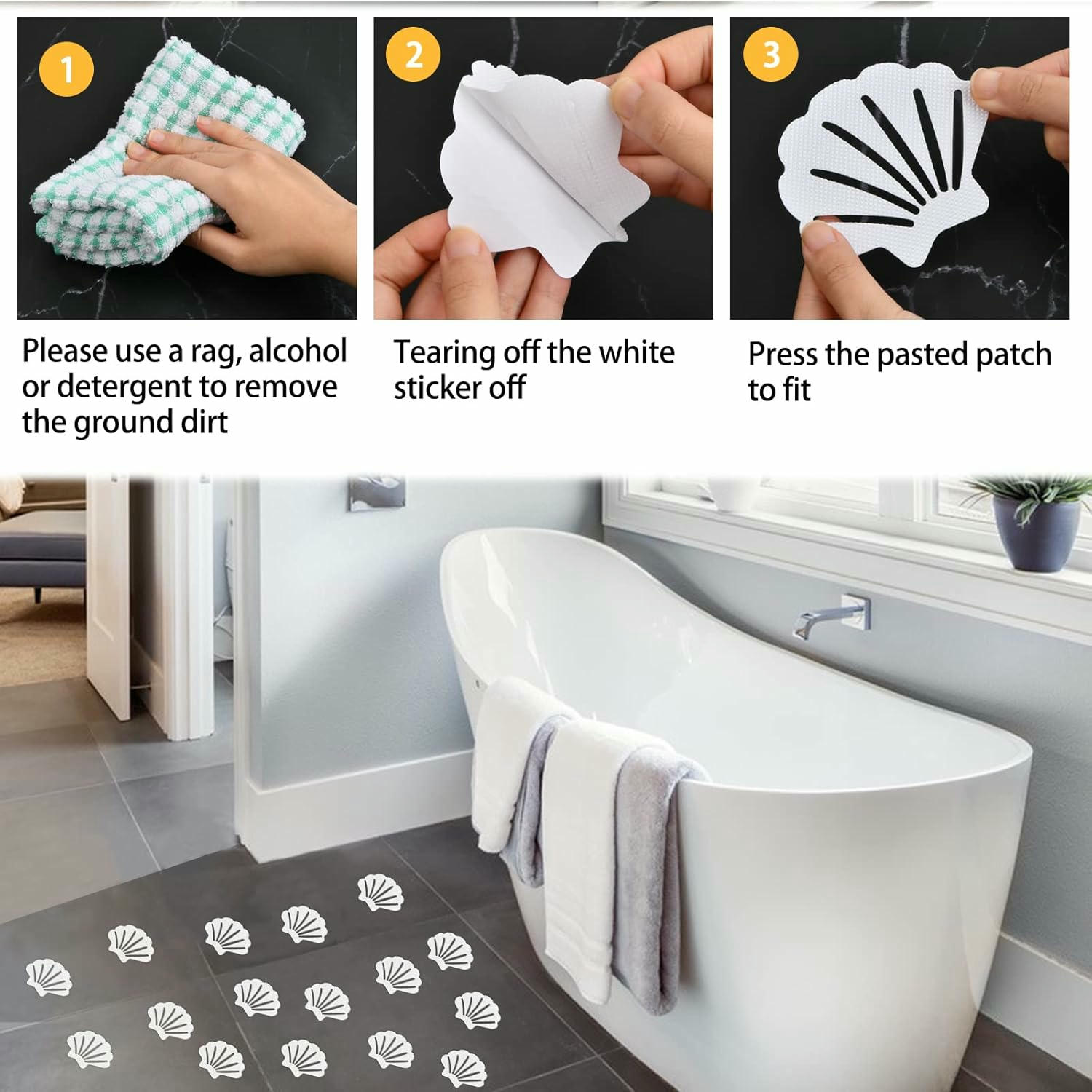 1

Please use a rag, alcohol or detergent to remove the ground dirt

2

Tearing off the white sticker off

3

Press the pasted patch to fit