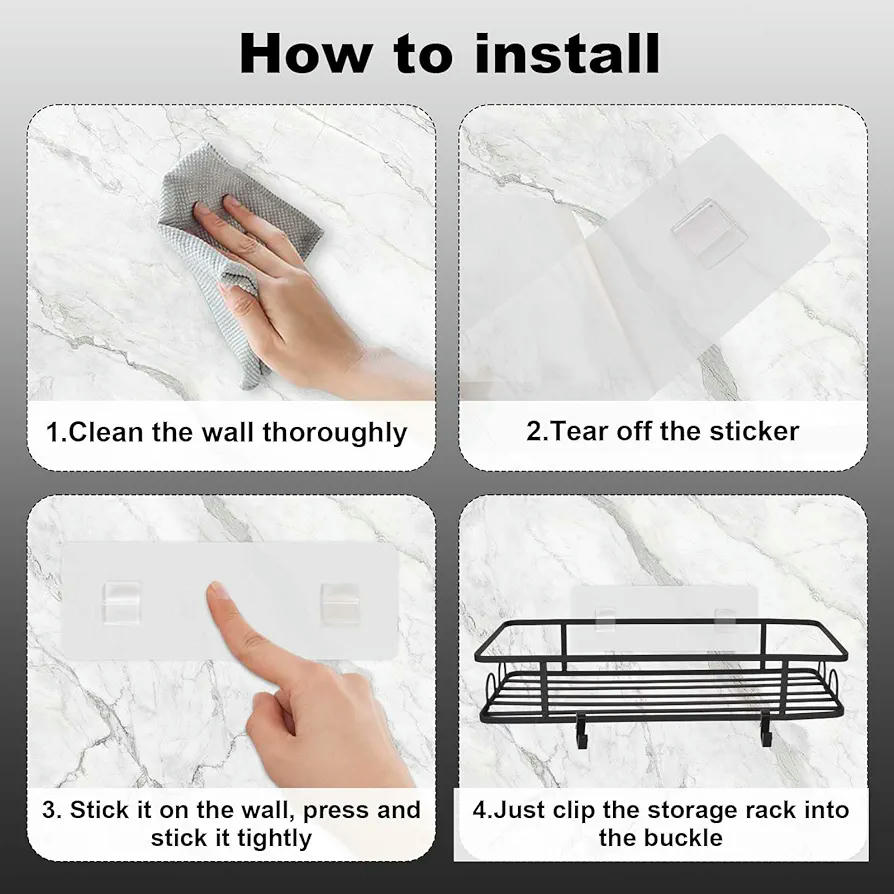 How to install

1.Clean the wall thoroughly

2.Tear off the sticker

3. Stick it on the wall, press and stick it tightly

4.Just clip the storage rack into the buckle