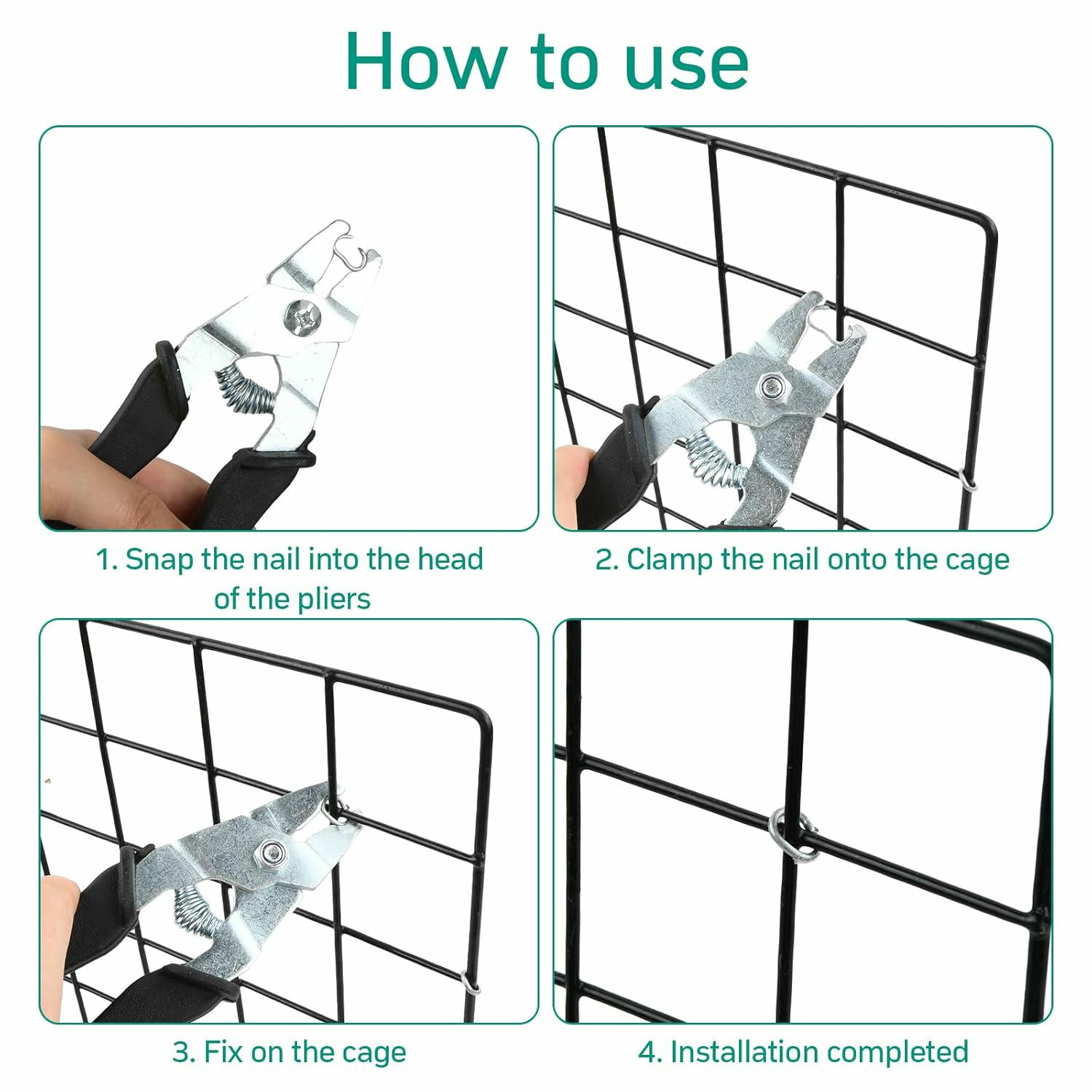 How to use

1. Snap the nail into the head of the pliers

2. Clamp the nail onto the cage

3. Fix on the cage

4. Installation completed