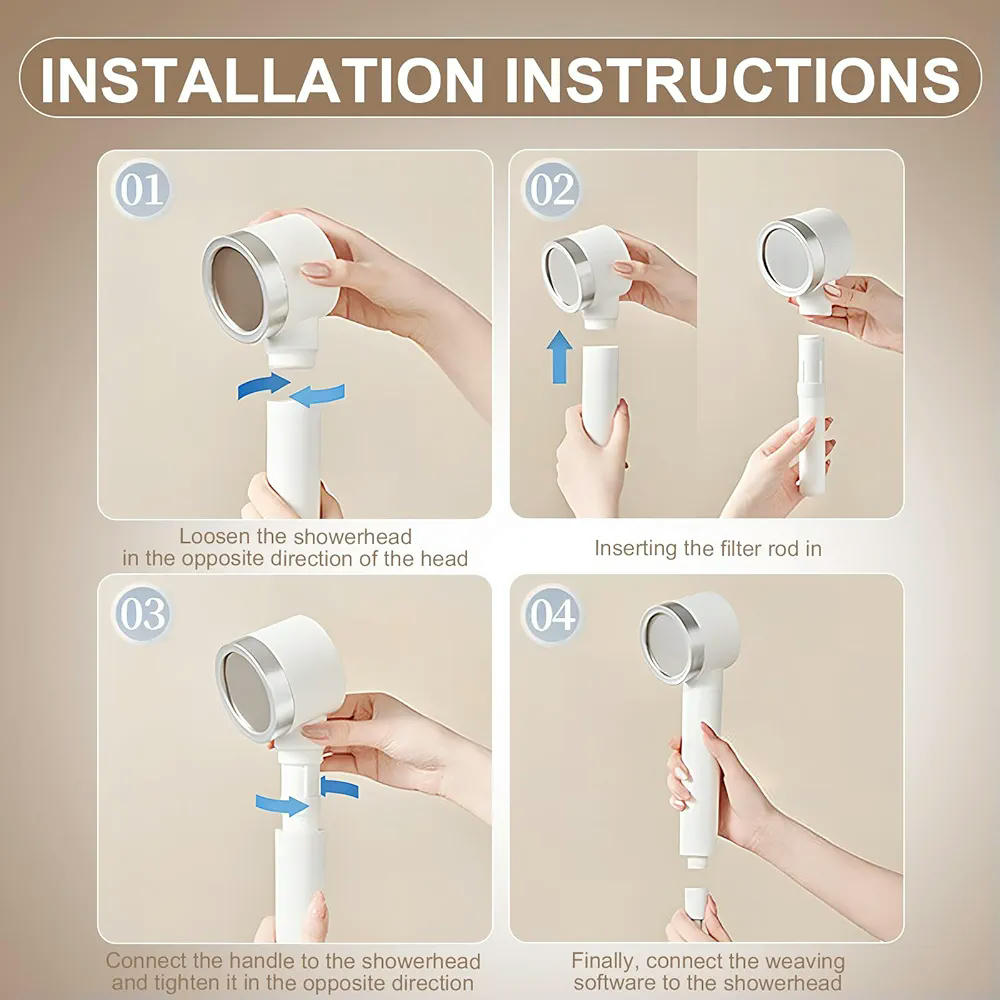 INSTALLATION INSTRUCTIONS

01

Loosen the showerhead in the opposite direction of the head

02

Inserting the filter rod in

03

Connect the handle to the showerhead and tighten it in the opposite direction

04

Finally, connect the weaving software to the showerhead