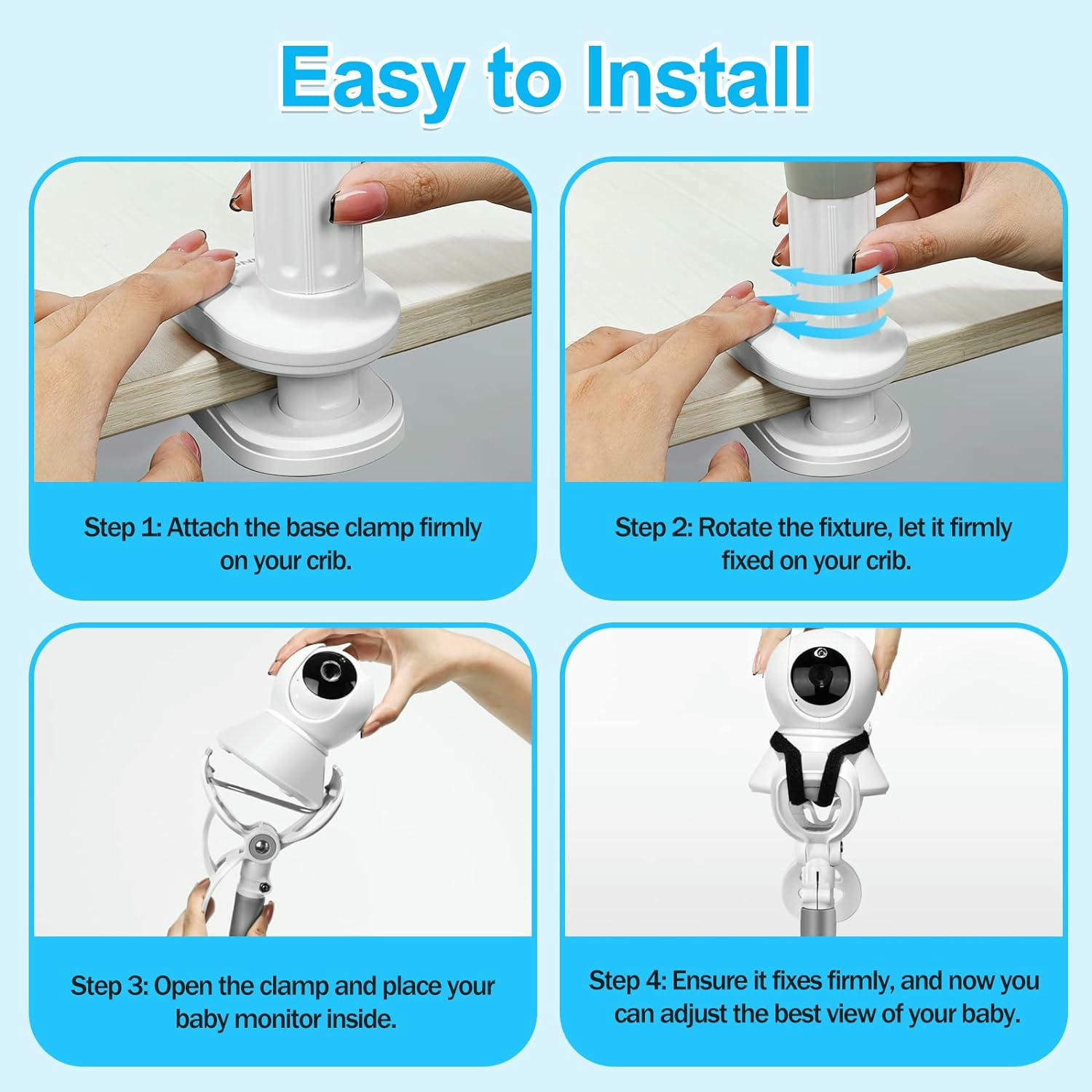 Easy to Install

Step 1: Attach the base clamp firmly on your crib.

Step 2: Rotate the fixture, let it firmly fixed on your crib.

Step 3: Open the clamp and place your baby monitor inside.

Step 4: Ensure it fixes firmly, and now you can adjust the best view of your baby.