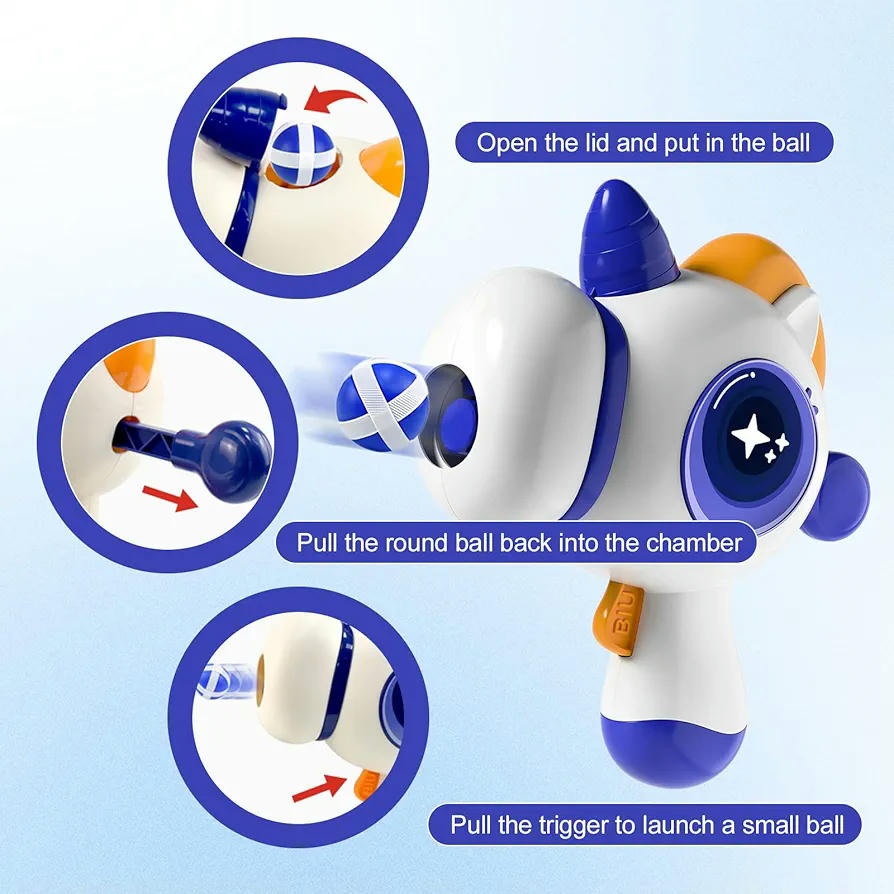 Open the lid and put in the ball

Pull the round ball back into the chamber

BIU

Pull the trigger to launch a small ball