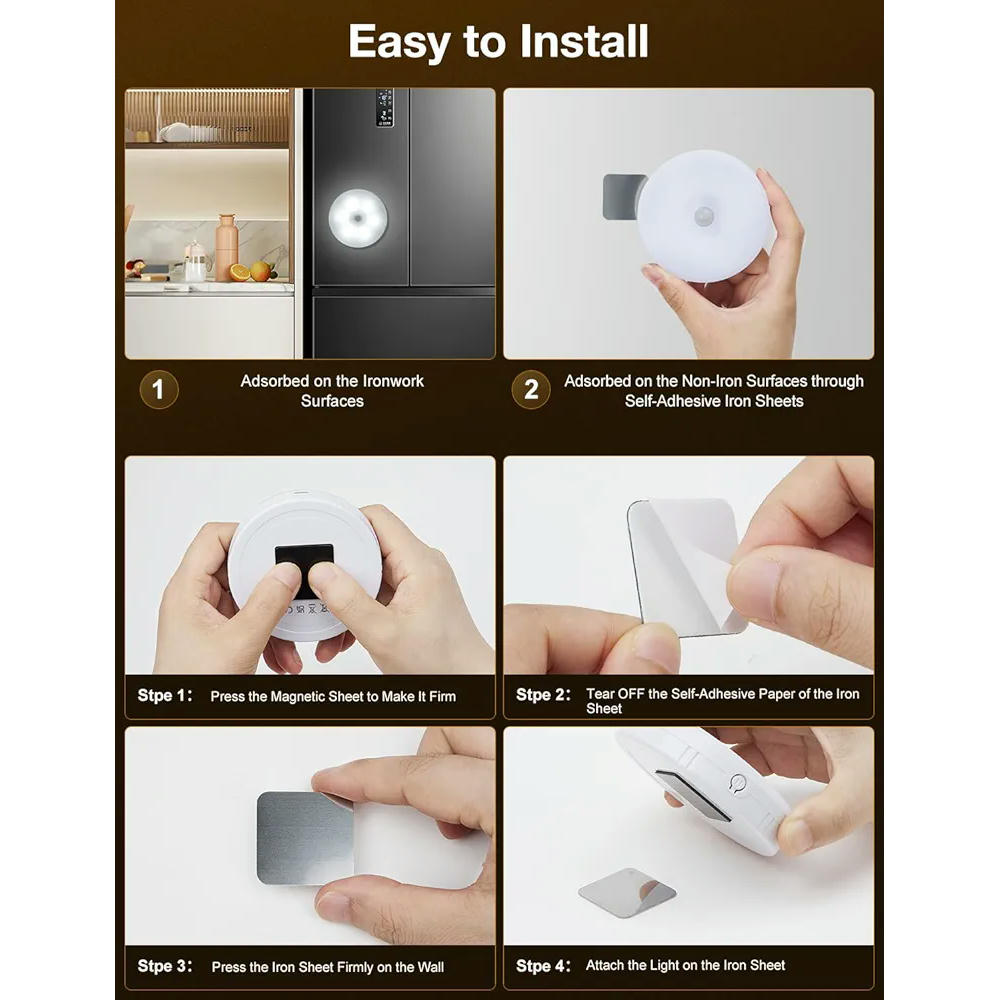 Easy to Install

1 Adsorbed on the Ironwork Surfaces

2 Adsorbed on the Non-Iron Surfaces through Self-Adhesive Iron Sheets

Stpe 1: Press the Magnetic Sheet to Make It Firm

Stpe 2: Tear OFF the Self-Adhesive Paper of the Iron Sheet

Stpe 3: Press the Iron Sheet Firmly on the Wall

Stpe 4: Attach the Light on the Iron Sheet