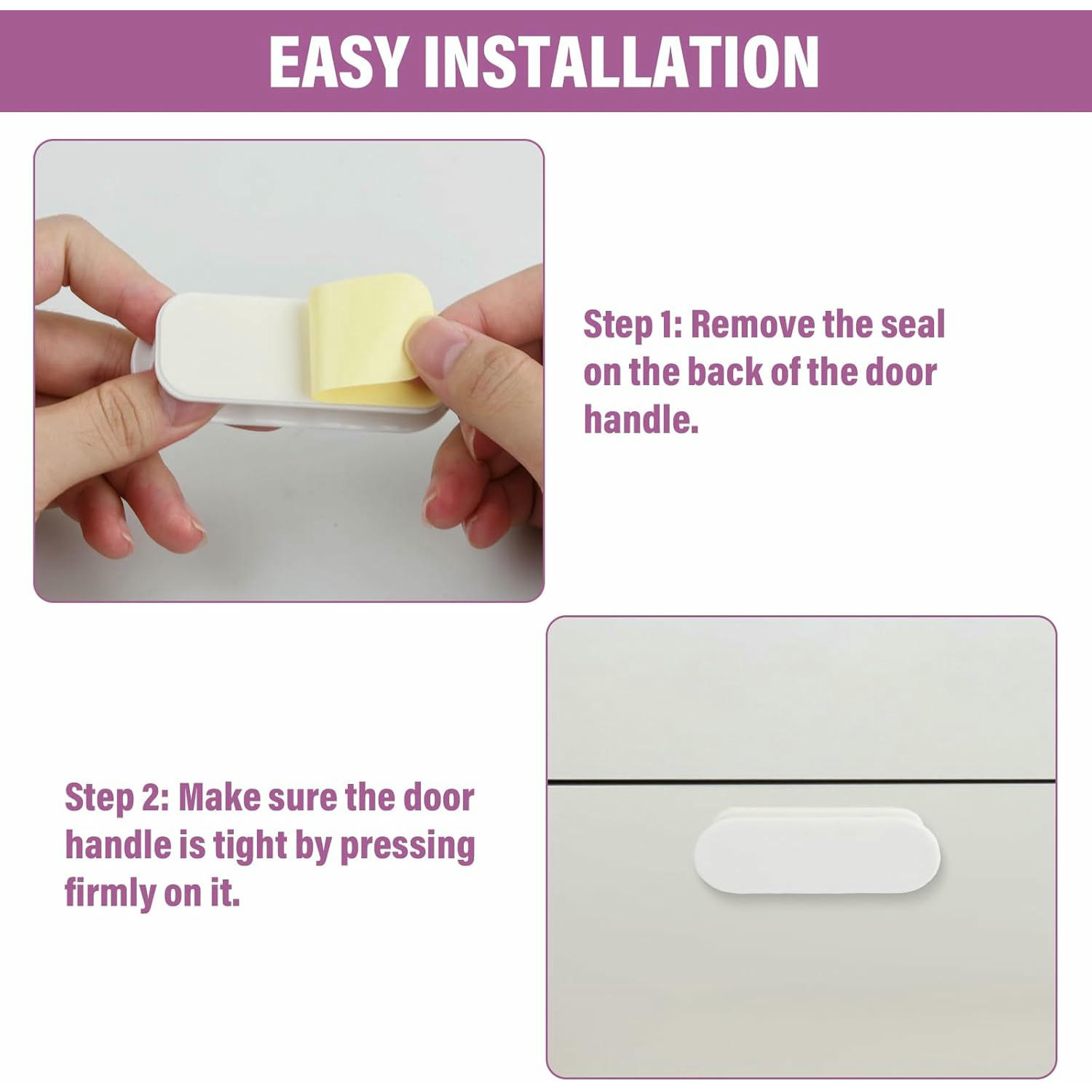 EASY INSTALLATION

Step 1: Remove the seal on the back of the door handle.

Step 2: Make sure the door handle is tight by pressing firmly on it.