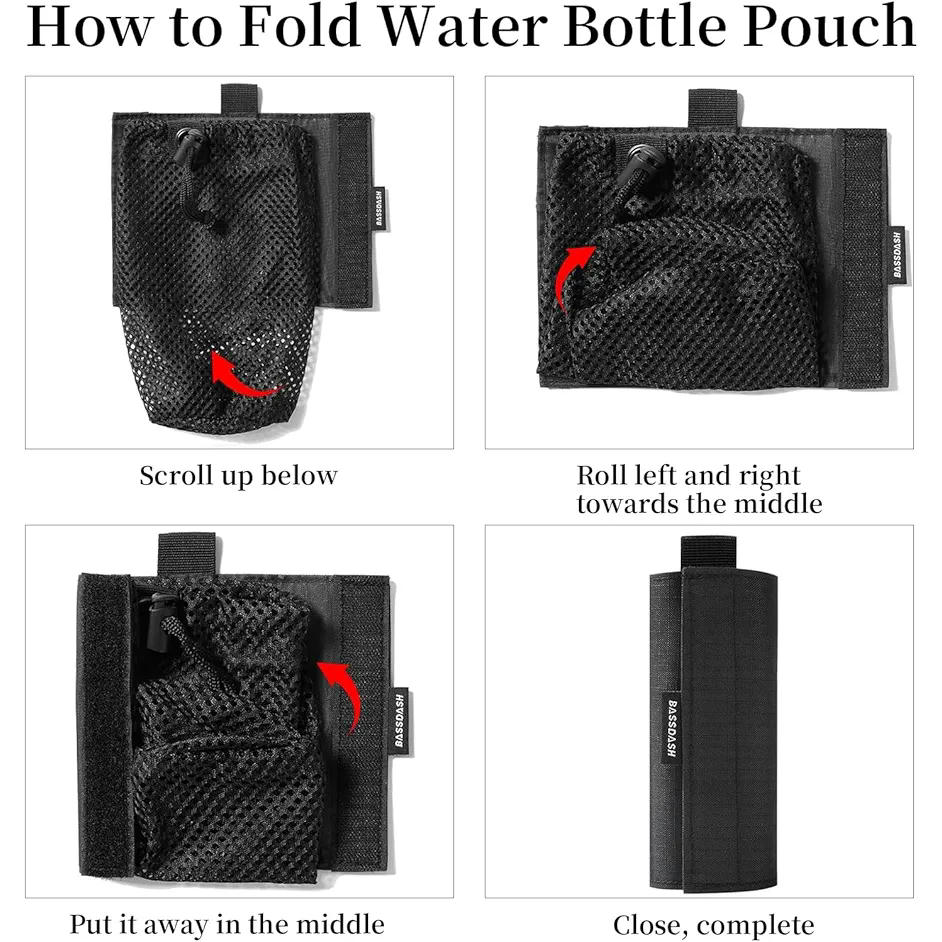 How to Fold Water Bottle Pouch

BASSDASH

Scroll up below

BASSDASH

Roll left and right towards the middle

BASSDASH

Put it away in the middle

BASSDASH

Close, complete