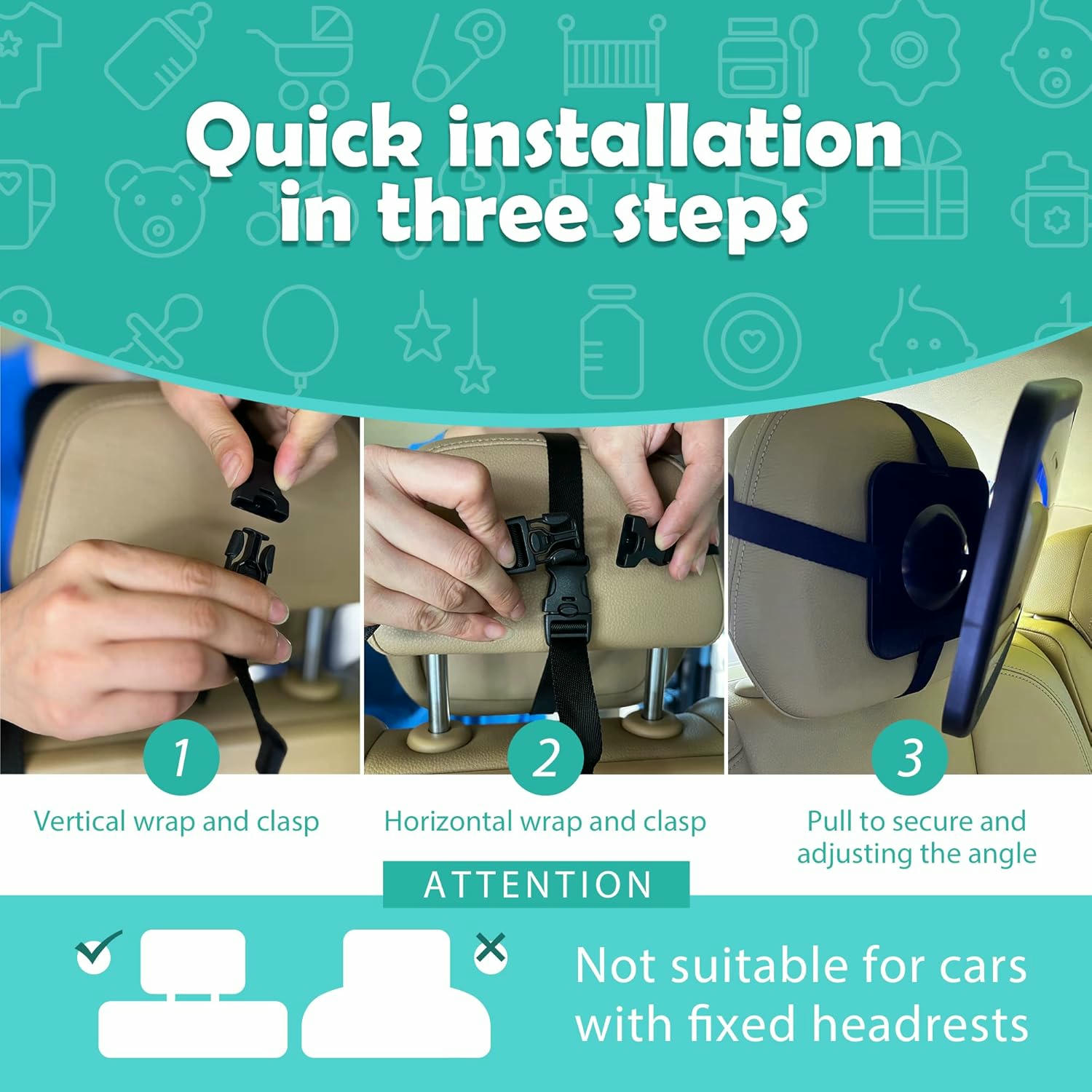 Quick installation in three steps

1
Vertical wrap and clasp

2
Horizontal wrap and clasp

3
Pull to secure and adjusting the angle

ATTENTION

Not suitable for cars with fixed headrests