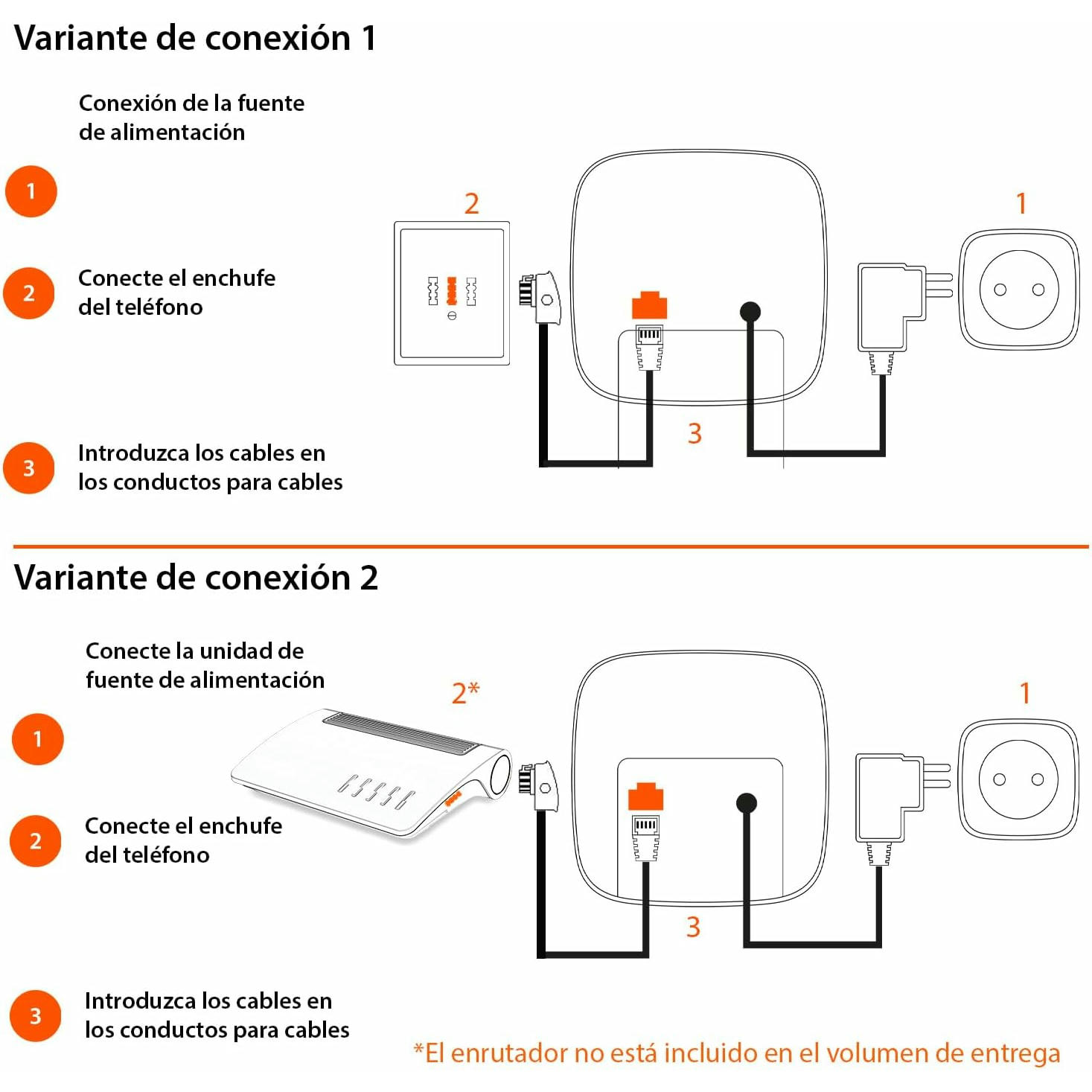 Variante de conexión 1

Conexión de la fuente de alimentación

1

2

Conecte el enchufe del teléfono

3

Introduzca los cables en los conductos para cables

2

1

3

Variante de conexión 2

Conecte la unidad de fuente de alimentación

1

2

Conecte el enchufe del teléfono

3

Introduzca los cables en los conductos para cables

2*

1

3

*El enrutador no está incluido en el volumen de entrega