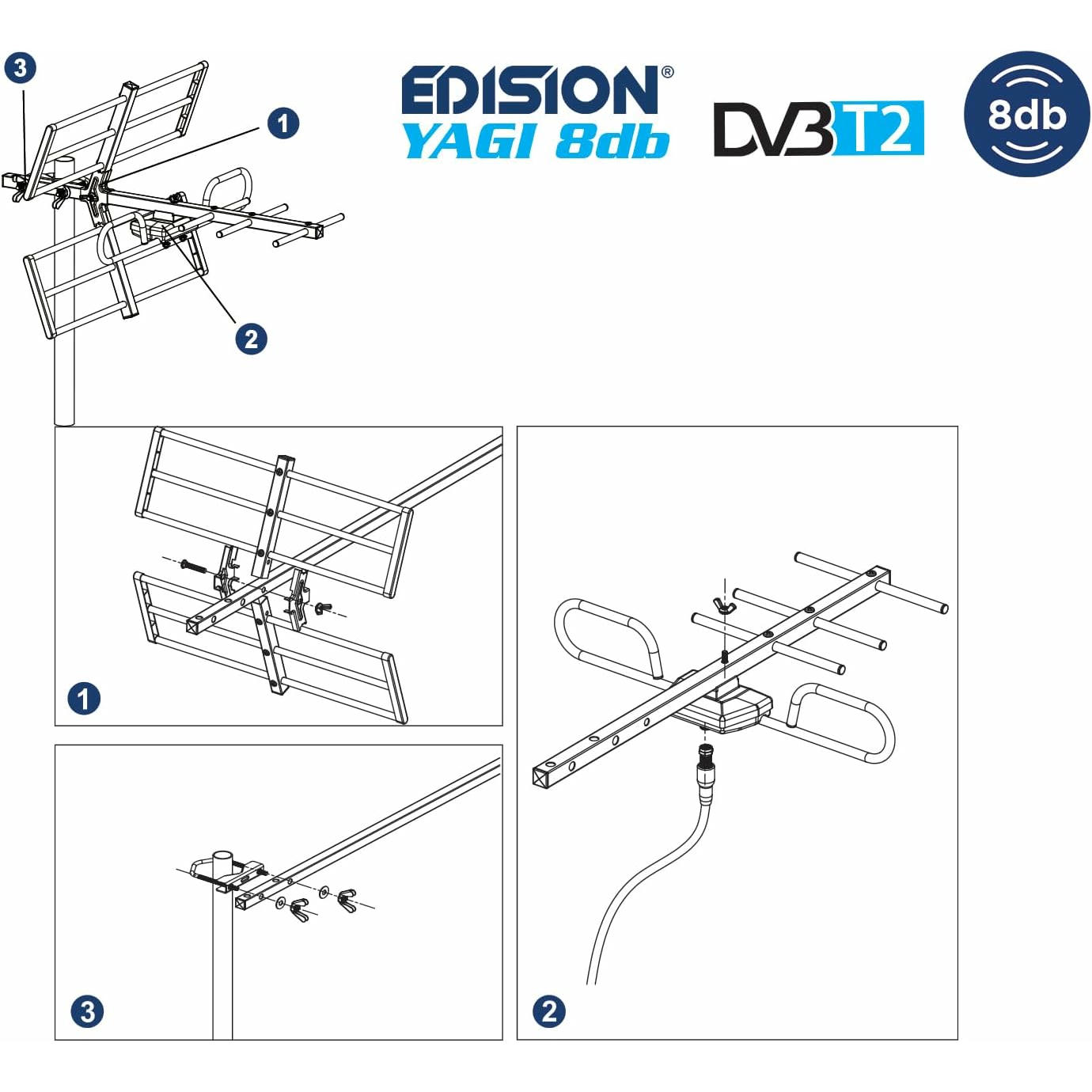 3
1
2
EDISION®
YAGI 8db
DVB T2
8db
1
3
2