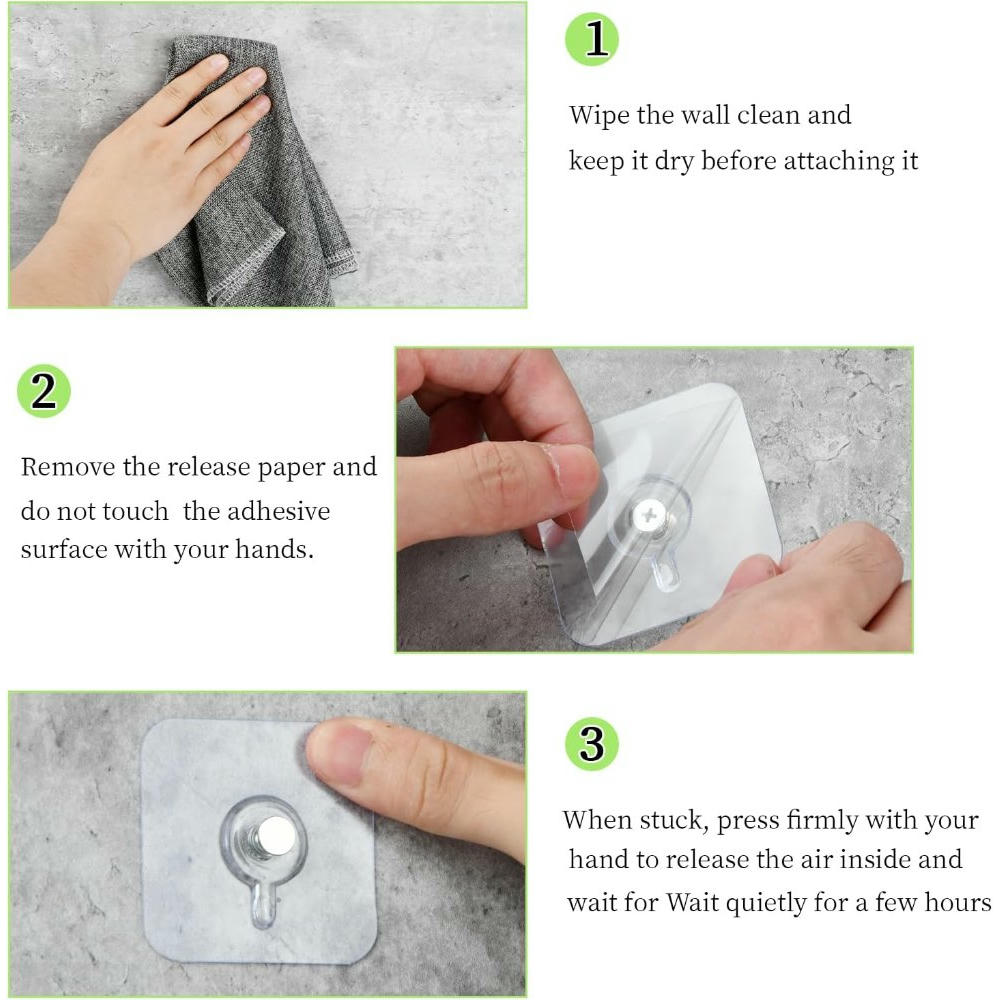 1

Wipe the wall clean and keep it dry before attaching it

2

Remove the release paper and do not touch the adhesive surface with your hands.

3

When stuck, press firmly with your hand to release the air inside and wait for Wait quietly for a few hours